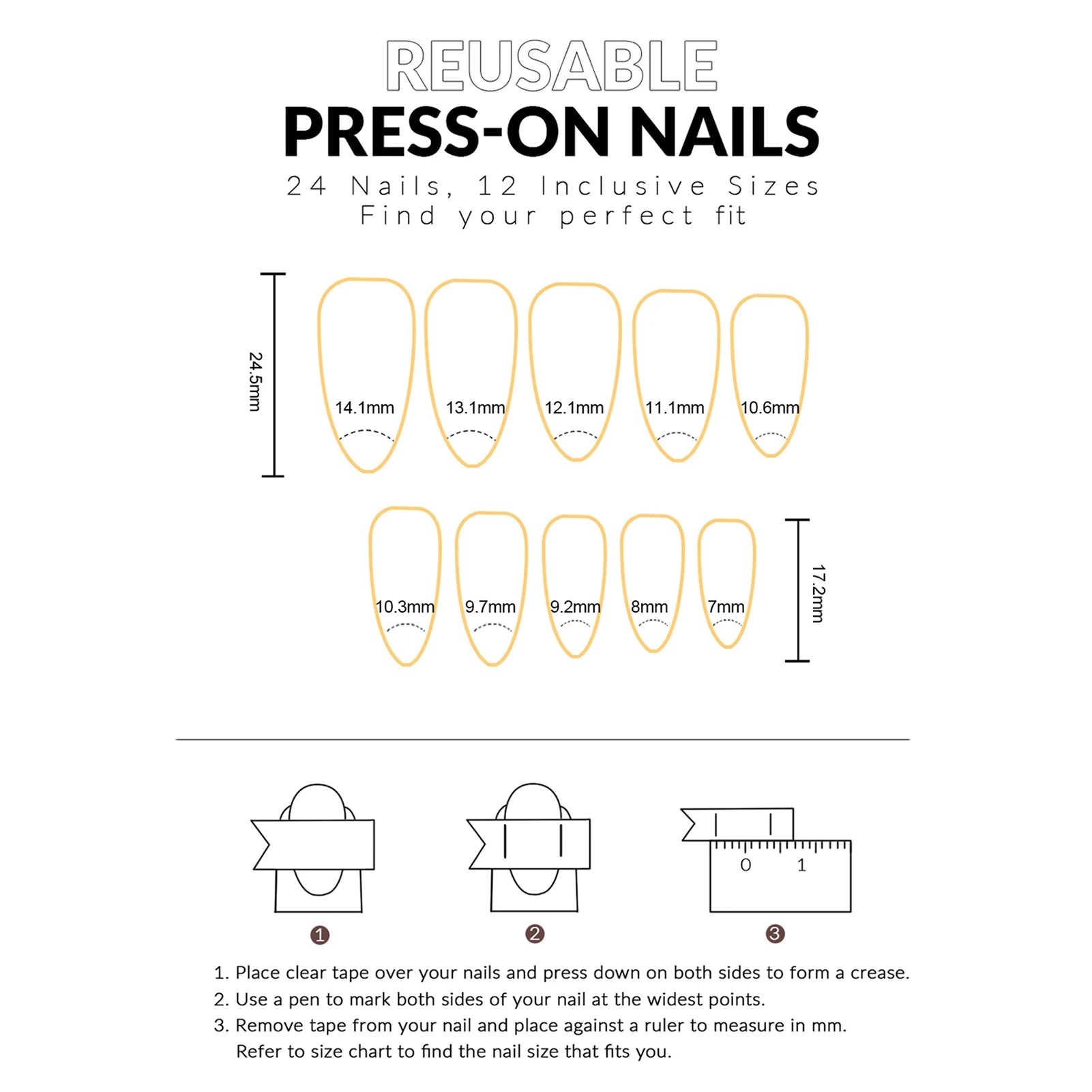 REUSABLE
PRESS-ON NAILS
24 Nails, 12 Inclusive Sizes
Find your perfect fit

24.5mm

14.1mm 13.1mm 12.1mm 11.1mm 10.6mm

10.3mm 9.7mm 9.2mm 8mm 7mm

17.2mm

0 1

1 2 3

1. Place clear tape over your nails and press down on both sides to form a crease.
2. Use a pen to mark both sides of your nail at the widest points.
3. Remove tape from your nail and place against a ruler to measure in mm. Refer to size chart to find the nail size that fits you.