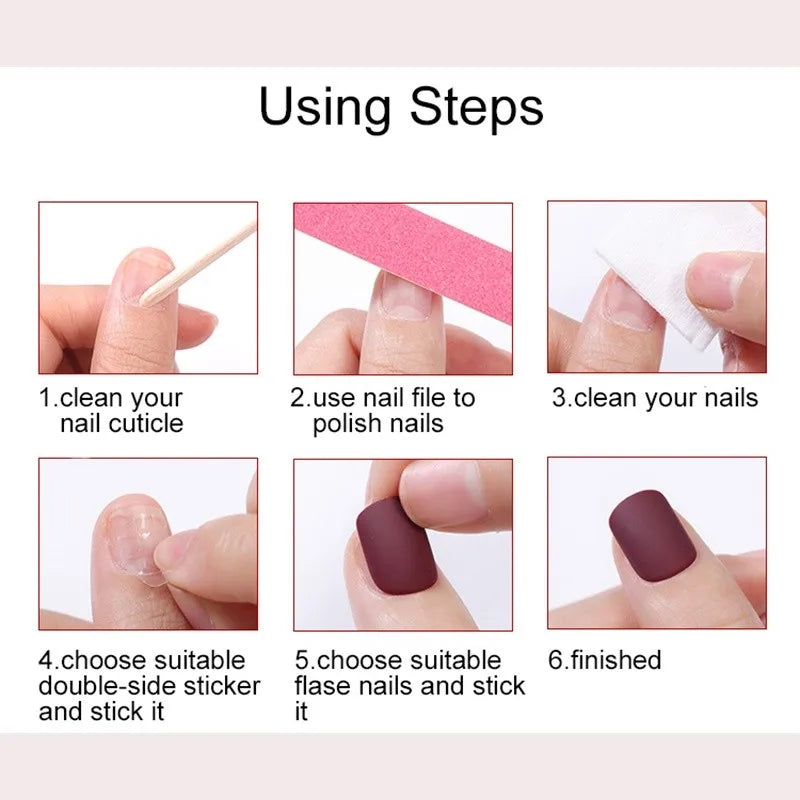 Using Steps

1.clean your nail cuticle

2.use nail file to polish nails

3.clean your nails

4.choose suitable double-side sticker and stick it

5.choose suitable flase nails and stick it

6.finished