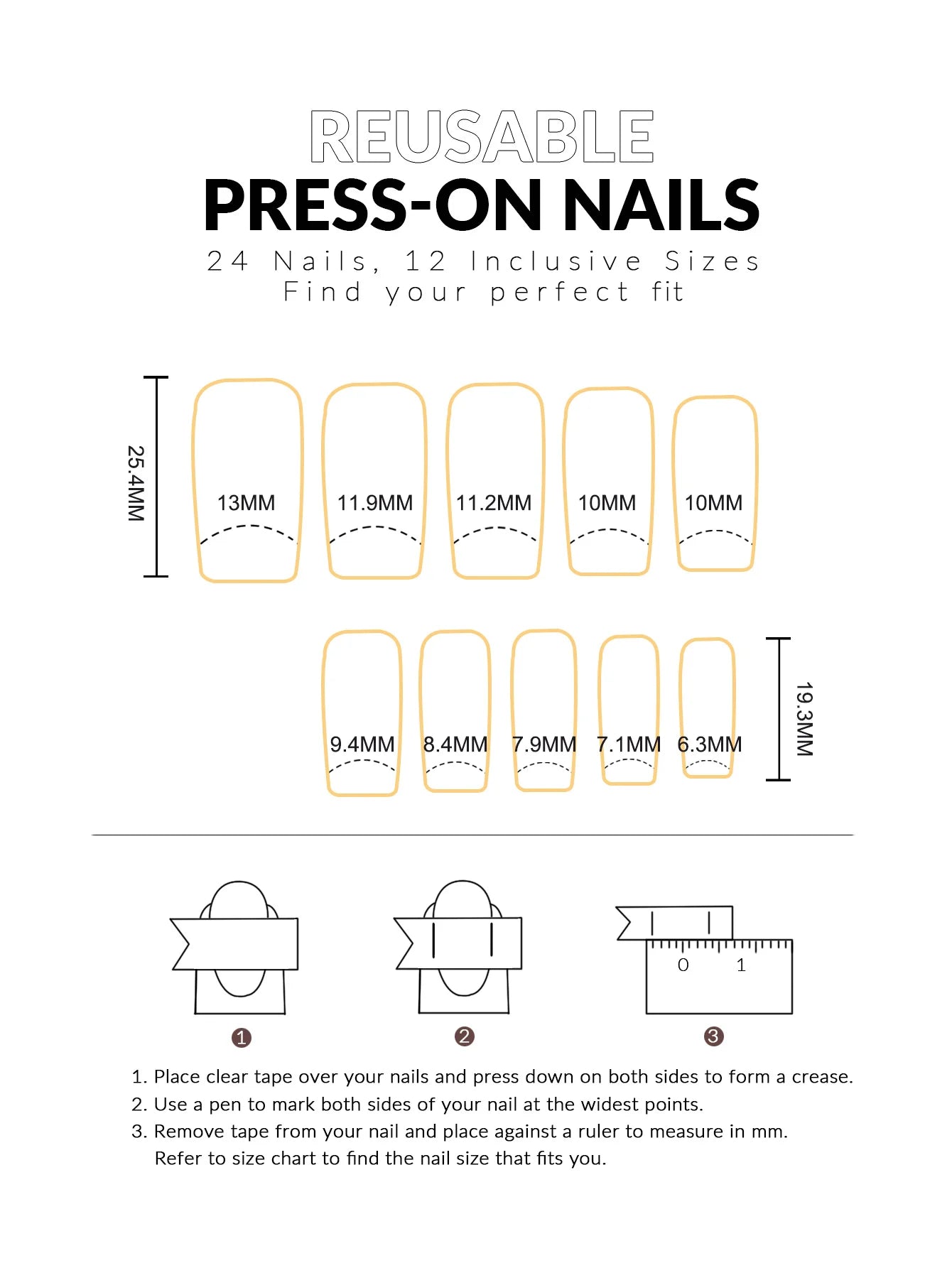 REUSABLE
PRESS-ON NAILS
24 Nails, 12 Inclusive Sizes
Find your perfect fit

25.4MM

13MM 11.9MM 11.2MM 10MM 10MM

9.4MM 8.4MM 7.9MM 7.1MM 6.3MM

19.3MM

0 1

1 2 3

1. Place clear tape over your nails and press down on both sides to form a crease.
2. Use a pen to mark both sides of your nail at the widest points.
3. Remove tape from your nail and place against a ruler to measure in mm.
Refer to size chart to find the nail size that fits you.