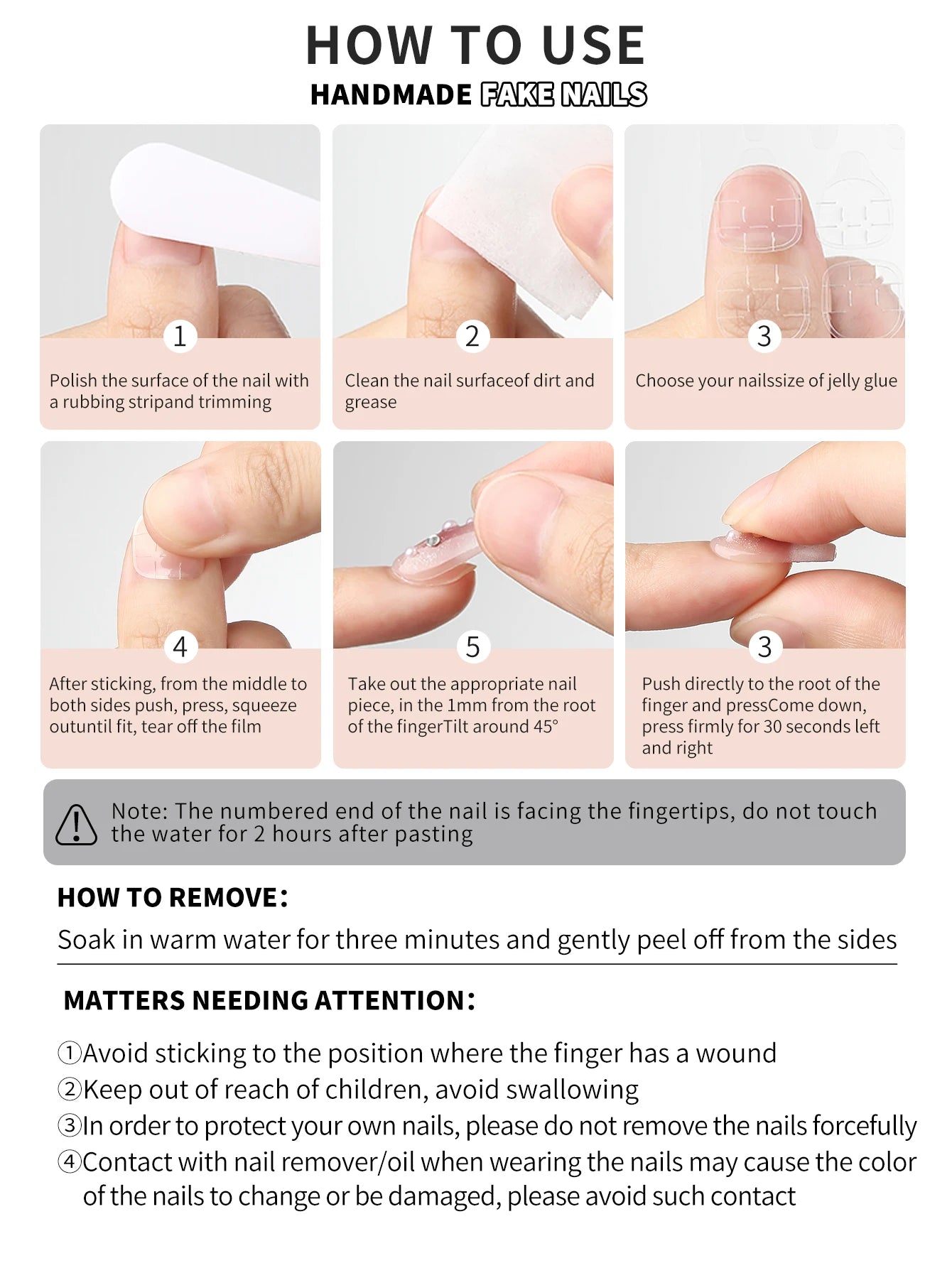 HOW TO USE
HANDMADE FAKE NAILS

1
Polish the surface of the nail with a rubbing stripand trimming

2
Clean the nail surfaceof dirt and grease

3
Choose your nailssize of jelly glue

4
After sticking, from the middle to both sides push, press, squeeze outuntil fit, tear off the film

5
Take out the appropriate nail piece, in the 1mm from the root of the fingerTilt around 45°

3
Push directly to the root of the finger and pressCome down, press firmly for 30 seconds left and right

Note: The numbered end of the nail is facing the fingertips, do not touch the water for 2 hours after pasting

HOW TO REMOVE:
Soak in warm water for three minutes and gently peel off from the sides

MATTERS NEEDING ATTENTION:
①Avoid sticking to the position where the finger has a wound
②Keep out of reach of children, avoid swallowing
③In order to protect your own nails, please do not remove the nails forcefully
④Contact with nail remover/oil when wearing the nails may cause the color of the nails to change or be damaged, please avoid such contact