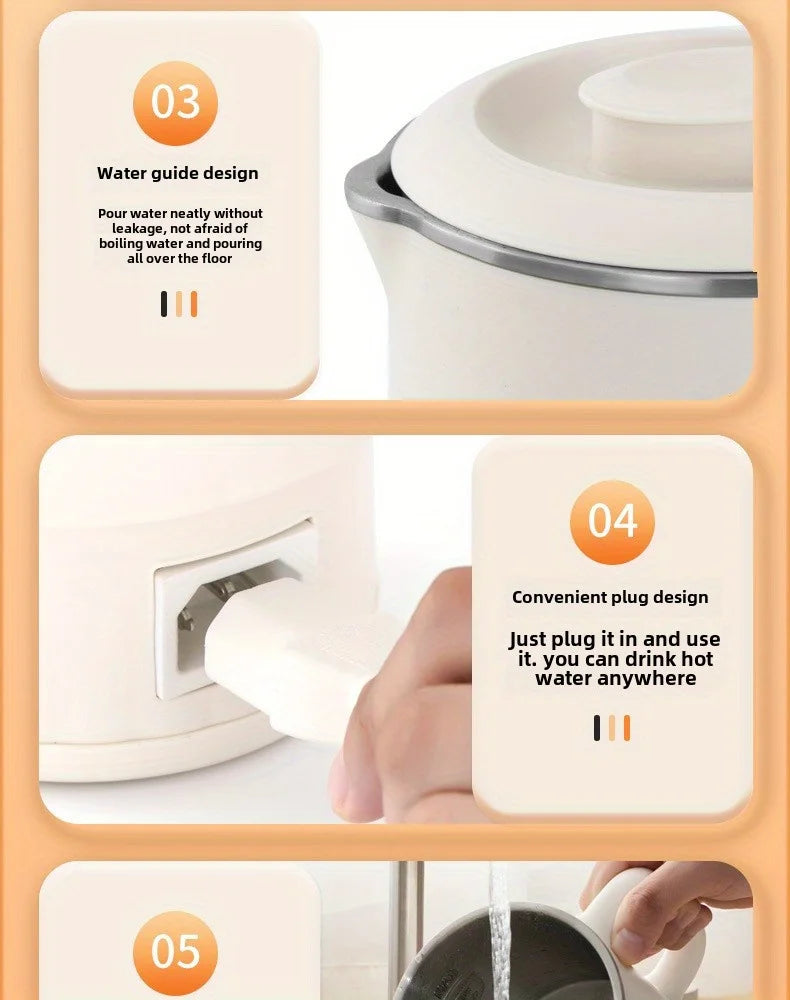 03

Water guide design

Pour water neatly without leakage, not afraid of boiling water and pouring all over the floor

04

Convenient plug design

Just plug it in and use it. you can drink hot water anywhere

05