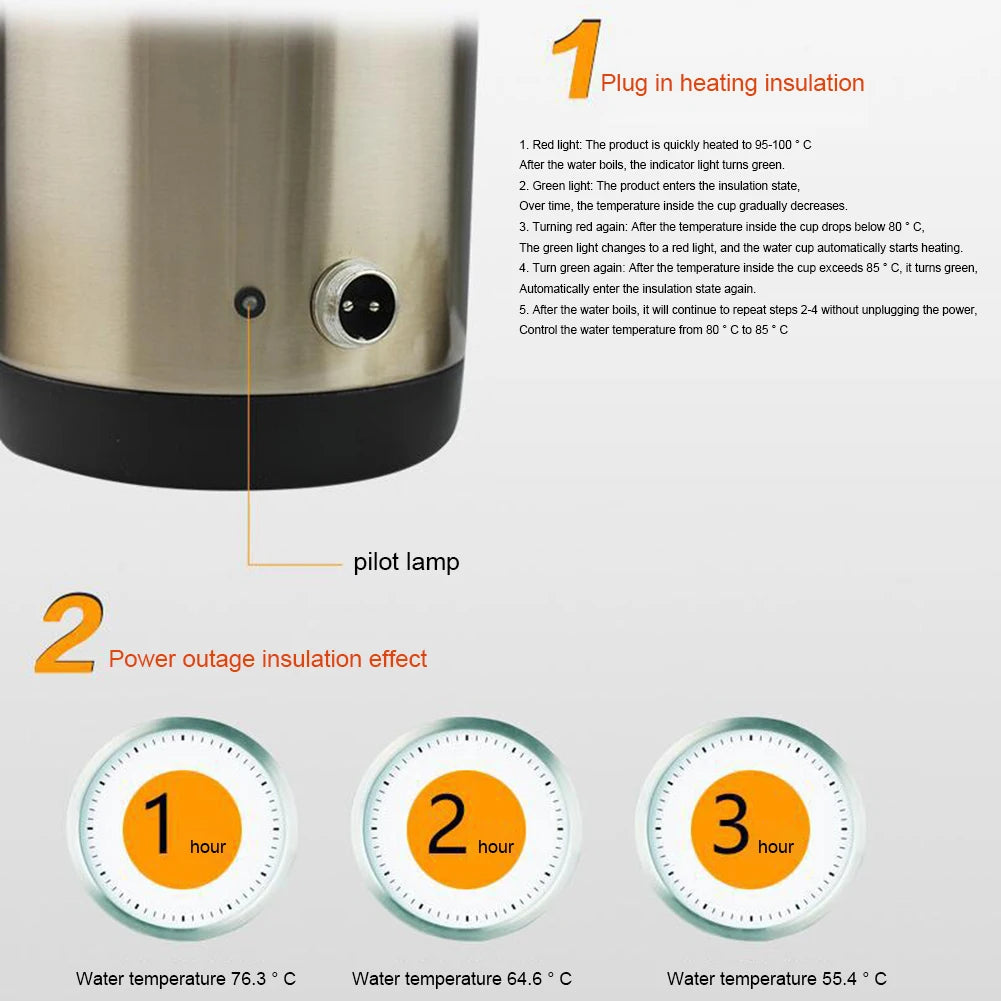 1 Plug in heating insulation

1. Red light: The product is quickly heated to 95-100 ° C
After the water boils, the indicator light turns green.
2. Green light: The product enters the insulation state,
Over time, the temperature inside the cup gradually decreases.
3. Turning red again: After the temperature inside the cup drops below 80 ° C,
The green light changes to a red light, and the water cup automatically starts heating.
4. Turn green again: After the temperature inside the cup exceeds 85 ° C, it turns green,
Automatically enter the insulation state again.
5. After the water boils, it will continue to repeat steps 2-4 without unplugging the power,
Control the water temperature from 80 ° C to 85 ° C

pilot lamp

2 Power outage insulation effect

1 hour

2 hour

3 hour

Water temperature 76.3 ° C

Water temperature 64.6 ° C

Water temperature 55.4 ° C