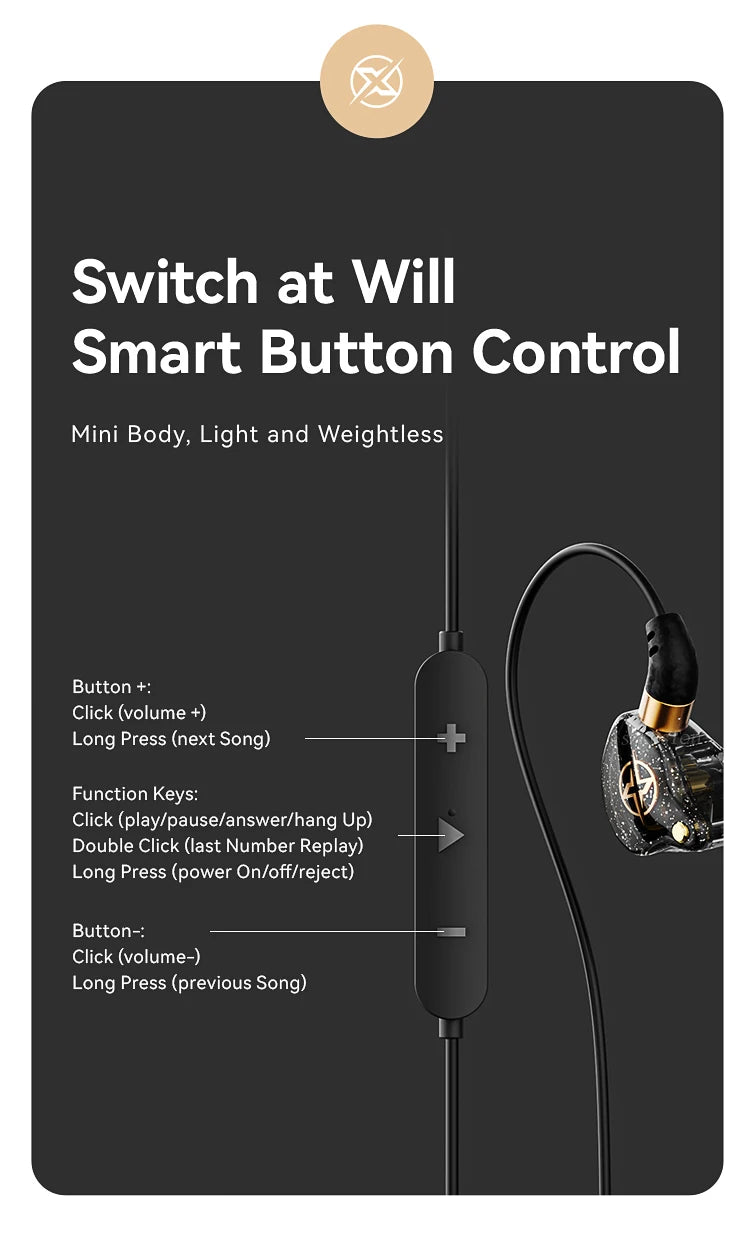 Switch at Will
Smart Button Control

Mini Body, Light and Weightless

Button +:
Click (volume +)
Long Press (next Song)

Function Keys:
Click (play/pause/answer/hang Up)
Double Click (last Number Replay)
Long Press (power On/off/reject)

Button-:
Click (volume-)
Long Press (previous Song)