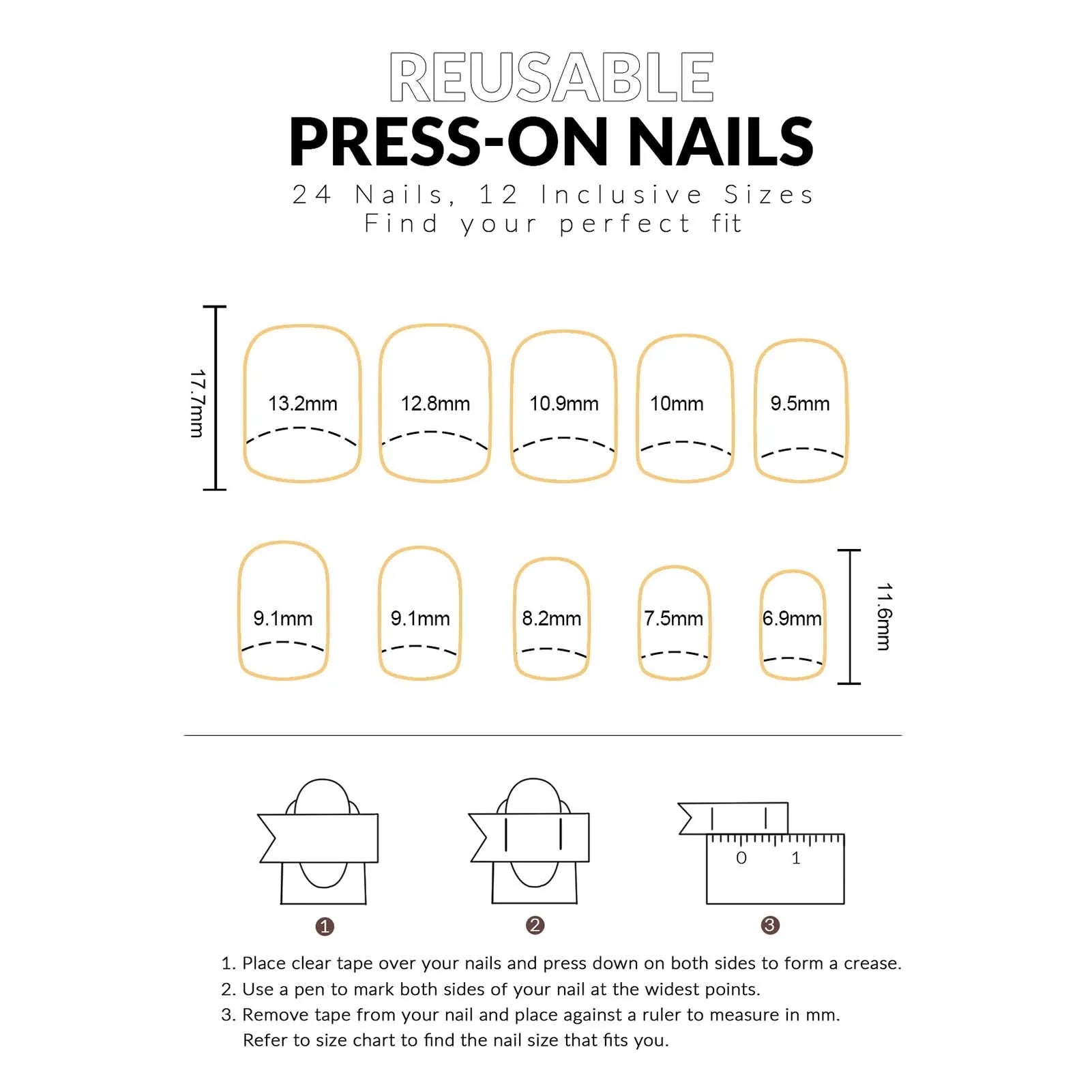 REUSABLE
PRESS-ON NAILS
24 Nails, 12 Inclusive Sizes
Find your perfect fit

17.7mm

13.2mm 12.8mm 10.9mm 10mm 9.5mm

9.1mm 9.1mm 8.2mm 7.5mm 6.9mm

11.6mm

0 1

1 2 3

1. Place clear tape over your nails and press down on both sides to form a crease.
2. Use a pen to mark both sides of your nail at the widest points.
3. Remove tape from your nail and place against a ruler to measure in mm. Refer to size chart to find the nail size that fits you.