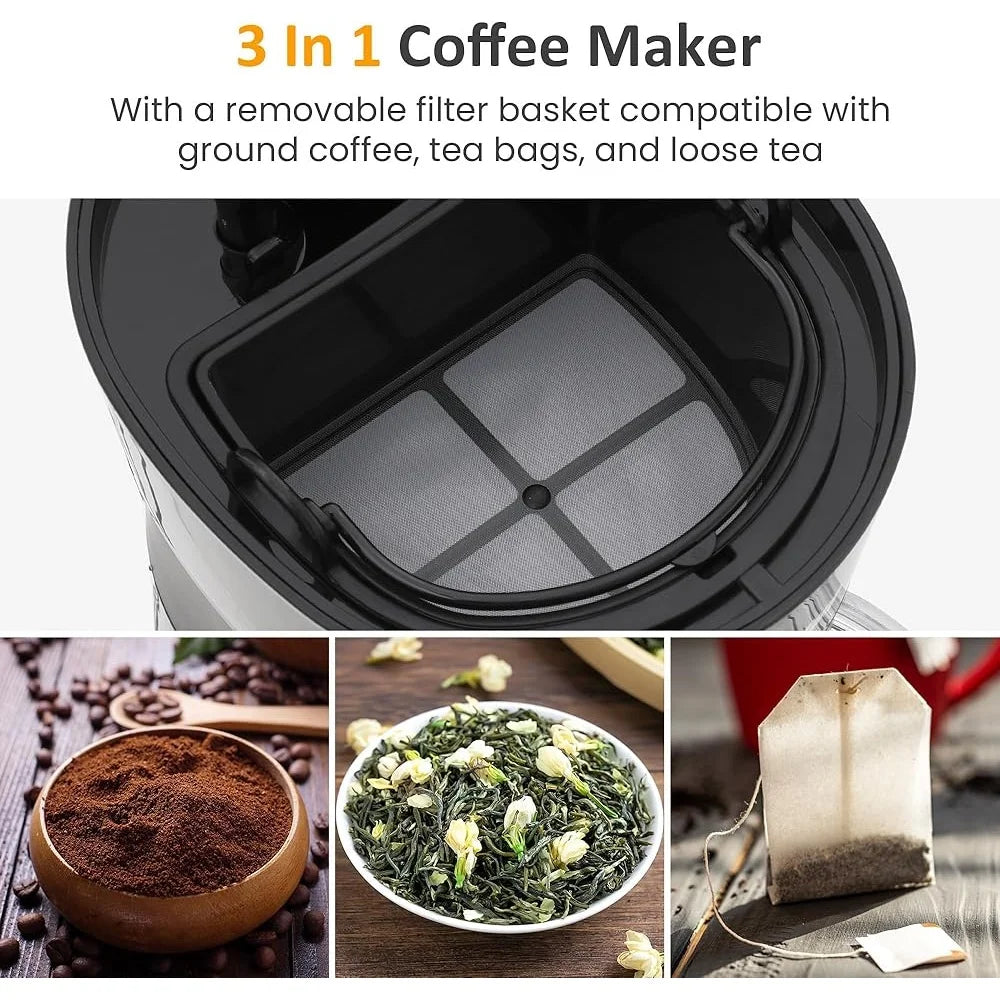 3 In 1 Coffee Maker

With a removable filter basket compatible with ground coffee, tea bags, and loose tea