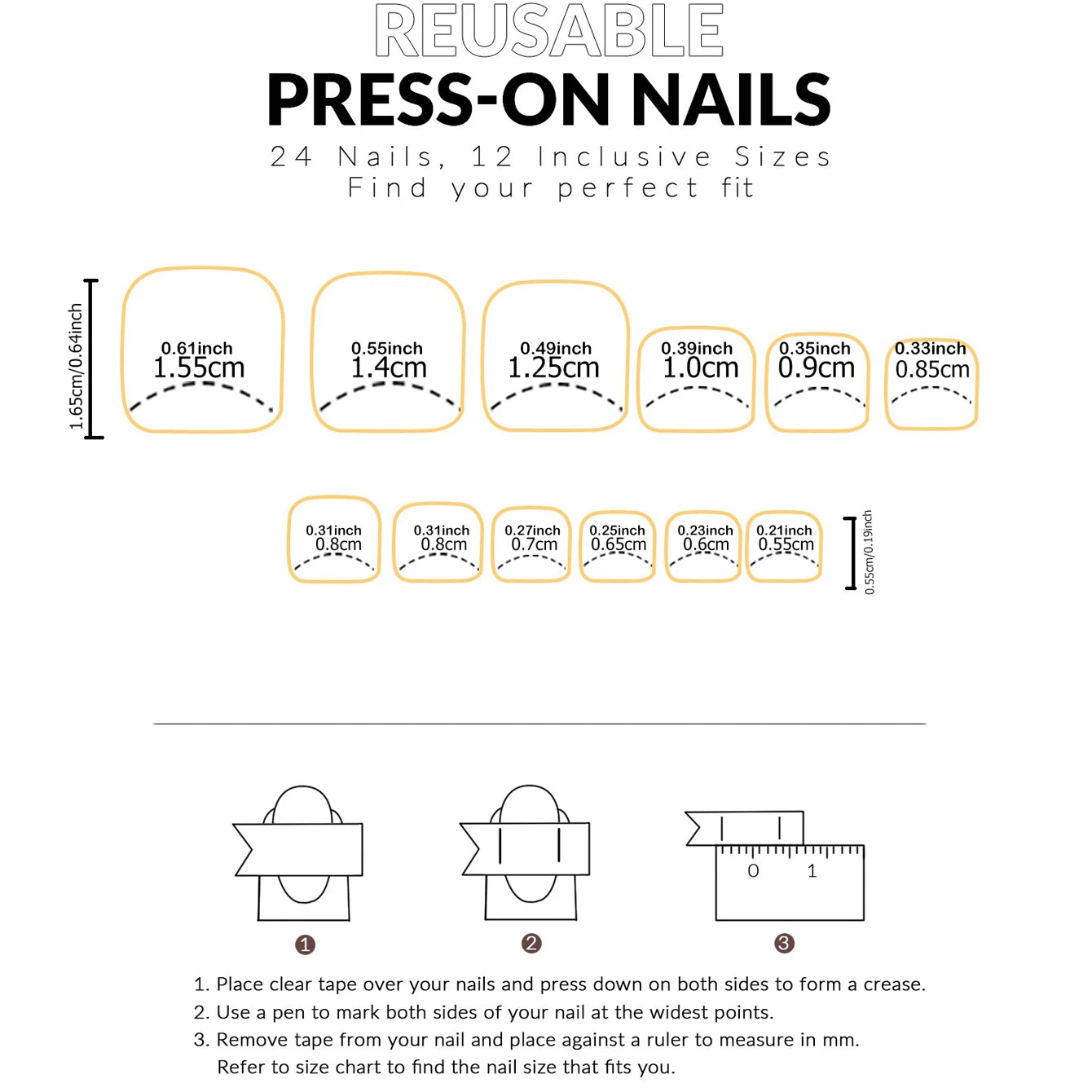 REUSABLE
PRESS-ON NAILS
24 Nails, 12 Inclusive Sizes
Find your perfect fit

1.65cm/0.64inch

0.61inch
1.55cm

0.55inch
1.4cm

0.49inch
1.25cm

0.39inch
1.0cm

0.35inch
0.9cm

0.33inch
0.85cm

0.31inch
0.8cm

0.31inch
0.8cm

0.27inch
0.7cm

0.25inch
0.65cm

0.23inch
0.6cm

0.21inch
0.55cm

0.55cm/0.19inch

0 1

1

2

3

1. Place clear tape over your nails and press down on both sides to form a crease.
2. Use a pen to mark both sides of your nail at the widest points.
3. Remove tape from your nail and place against a ruler to measure in mm. Refer to size chart to find the nail size that fits you.