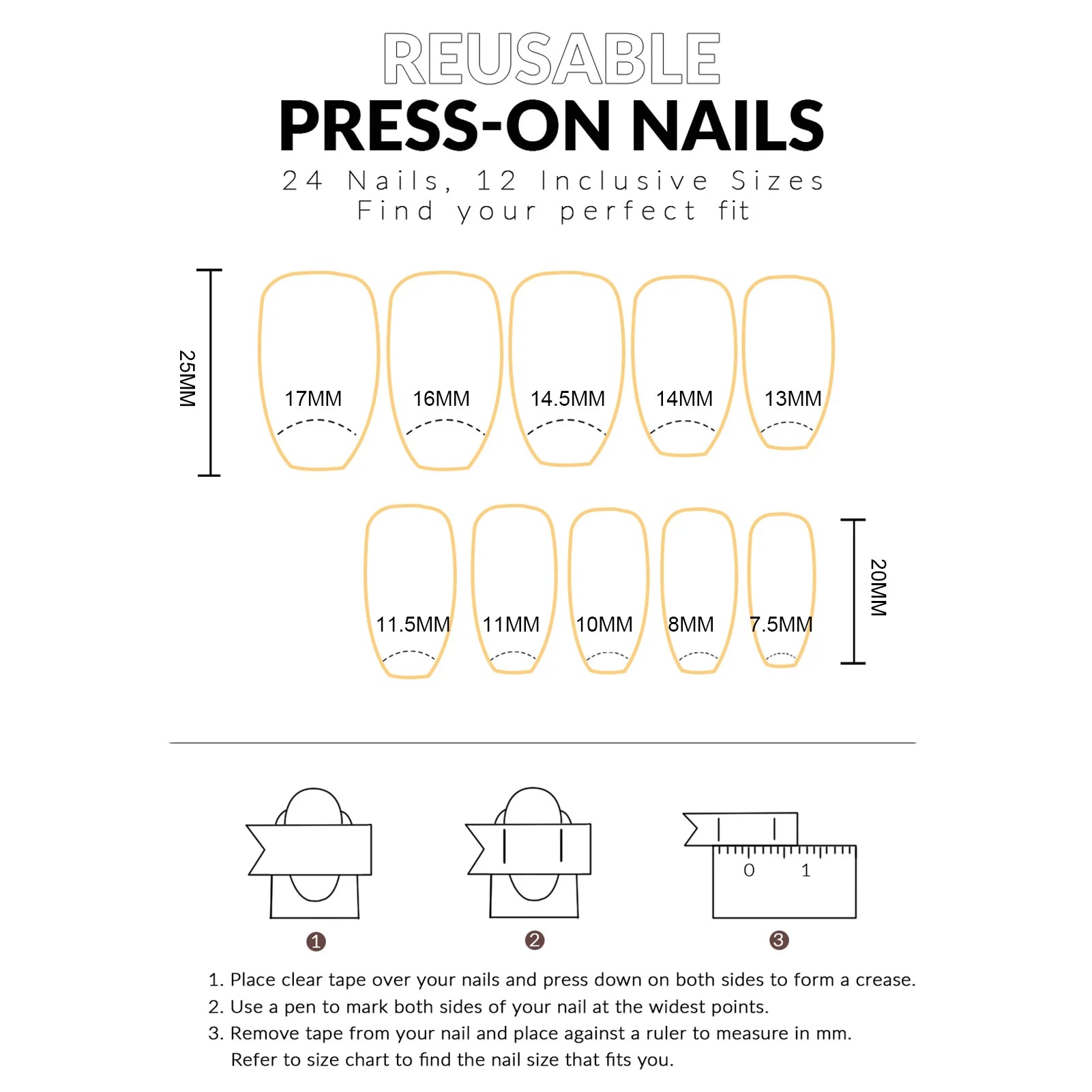 REUSABLE
PRESS-ON NAILS
24 Nails, 12 Inclusive Sizes
Find your perfect fit

25MM

17MM 16MM 14.5MM 14MM 13MM

11.5MM 11MM 10MM 8MM 7.5MM

20MM

0 1

1 2 3

1. Place clear tape over your nails and press down on both sides to form a crease.
2. Use a pen to mark both sides of your nail at the widest points.
3. Remove tape from your nail and place against a ruler to measure in mm.
Refer to size chart to find the nail size that fits you.