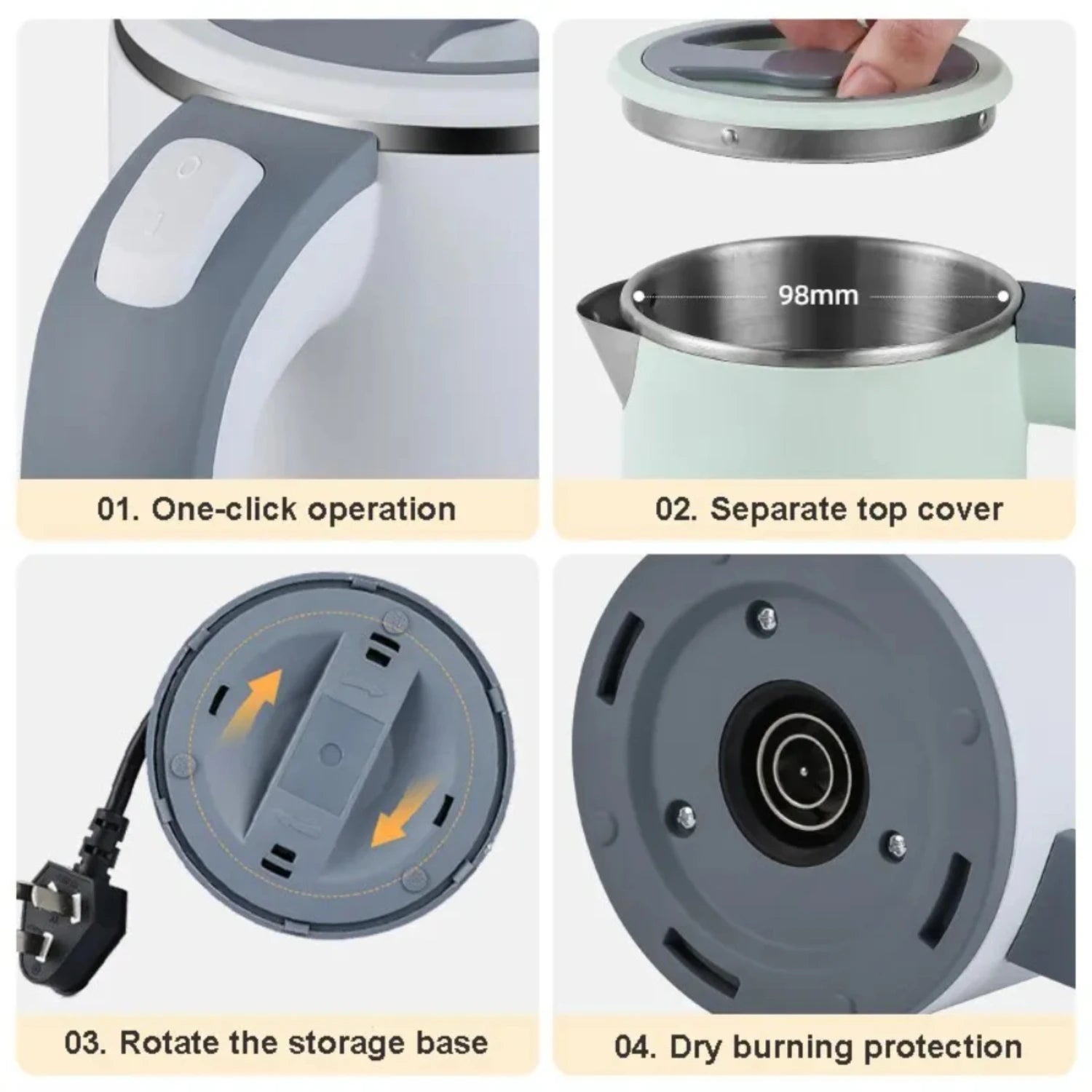 O
I

01. One-click operation

98mm

02. Separate top cover

03. Rotate the storage base

04. Dry burning protection