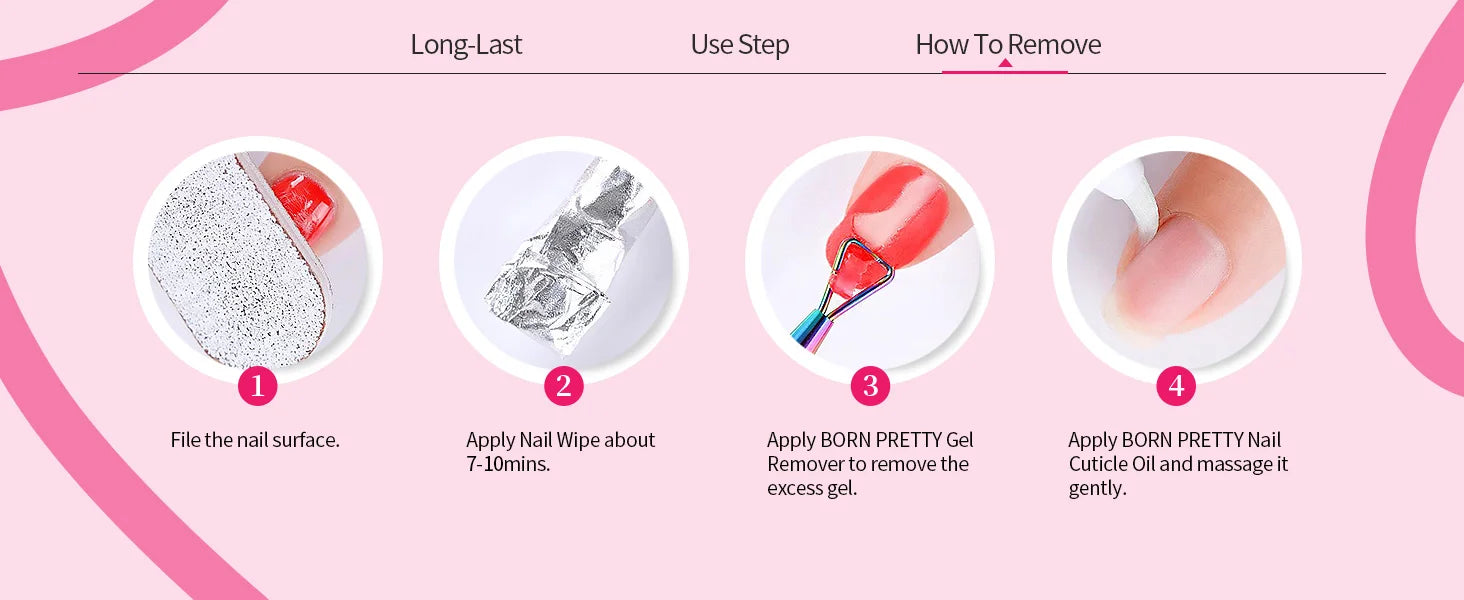 Long-Last Use Step How To Remove

1
File the nail surface.

2
Apply Nail Wipe about 7-10mins.

3
Apply BORN PRETTY Gel Remover to remove the excess gel.

4
Apply BORN PRETTY Nail Cuticle Oil and massage it gently.