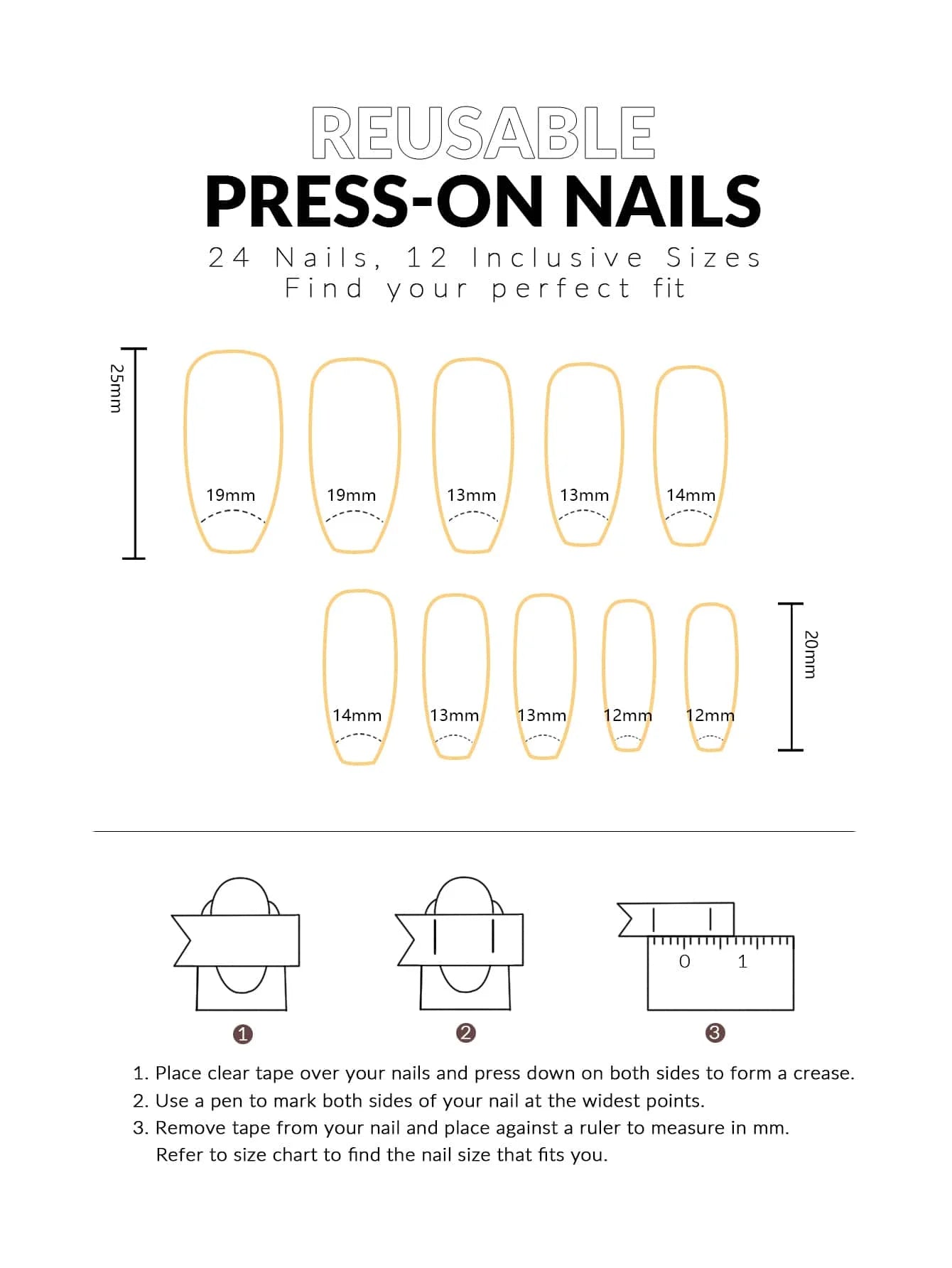 REUSABLE
PRESS-ON NAILS
24 Nails, 12 Inclusive Sizes
Find your perfect fit

25mm

19mm 19mm 13mm 13mm 14mm

14mm 13mm 13mm 12mm 12mm

20mm

0 1

1 2 3

1. Place clear tape over your nails and press down on both sides to form a crease.
2. Use a pen to mark both sides of your nail at the widest points.
3. Remove tape from your nail and place against a ruler to measure in mm. Refer to size chart to find the nail size that fits you.