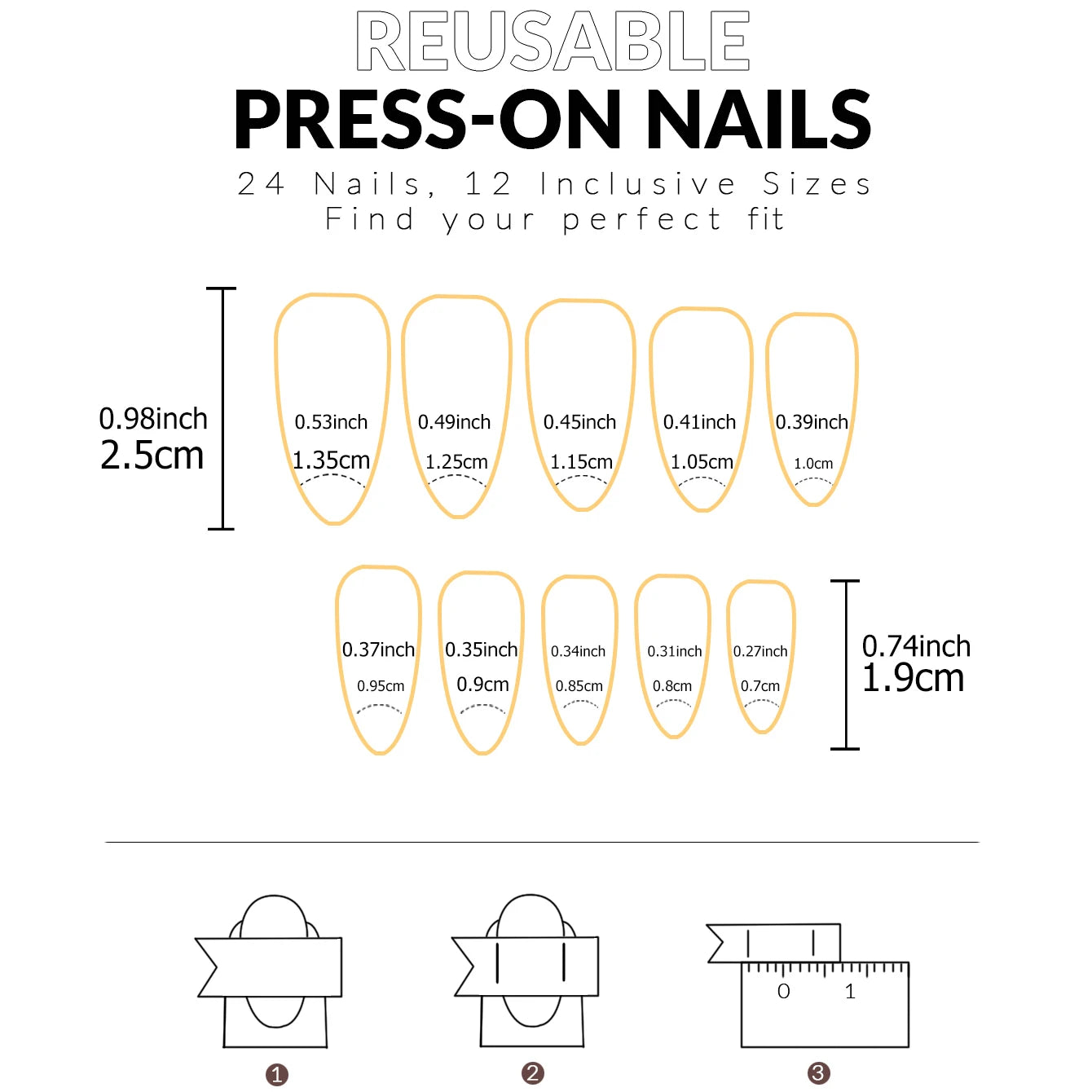 REUSABLE
PRESS-ON NAILS
24 Nails, 12 Inclusive Sizes
Find your perfect fit

0.98inch
2.5cm

0.53inch
1.35cm

0.49inch
1.25cm

0.45inch
1.15cm

0.41inch
1.05cm

0.39inch
1.0cm

0.37inch
0.95cm

0.35inch
0.9cm

0.34inch
0.85cm

0.31inch
0.8cm

0.27inch
0.7cm

0.74inch
1.9cm

0 1

❶ ❷ ❸