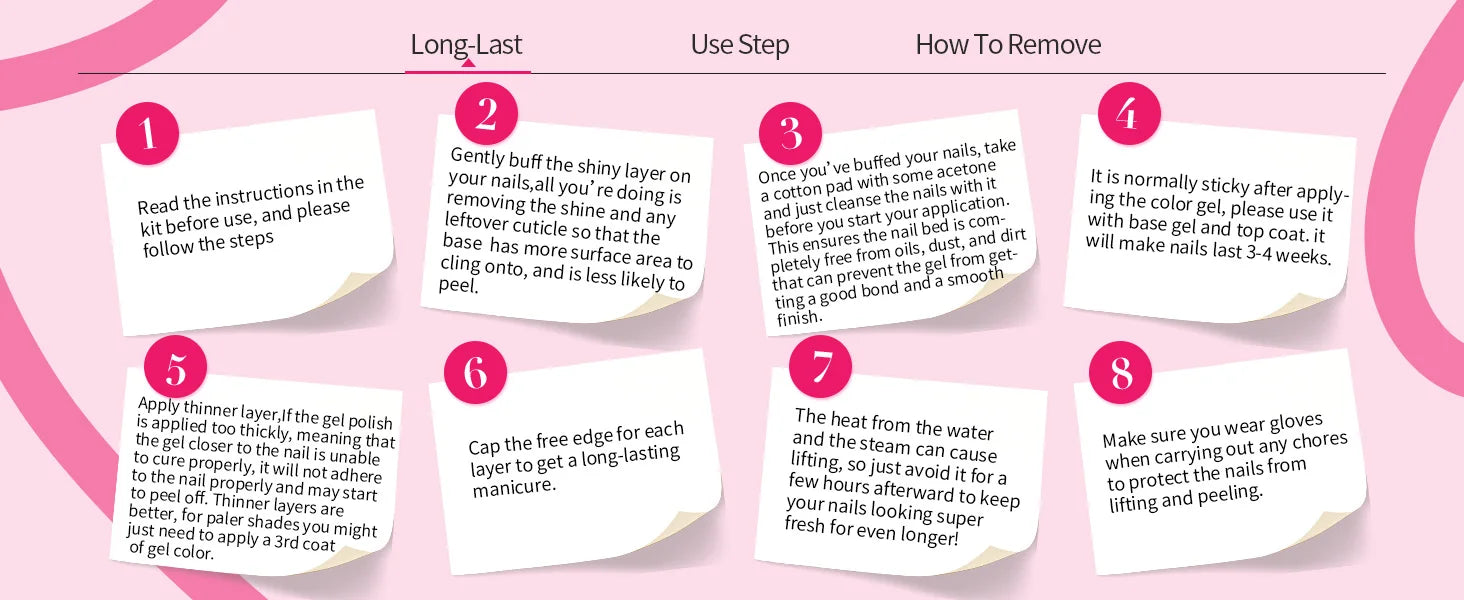 Long-Last Use Step How To Remove

1

Read the instructions in the kit before use, and please follow the steps

2

Gently buff the shiny layer on your nails,all you're doing is removing the shine and any leftover cuticle so that the base has more surface area to cling onto, and is less likely to peel.

3

Once you've buffed your nails, take a cotton pad with some acetone and just cleanse the nails with it before you start your application. This ensures the nail bed is completely free from oils, dust, and dirt that can prevent the gel from getting a good bond and a smooth finish.

4

It is normally sticky after applying the color gel, please use it with base gel and top coat. it will make nails last 3-4 weeks.

5

Apply thinner layer,If the gel polish is applied too thickly, meaning that the gel closer to the nail is unable to cure properly, it will not adhere to the nail properly and may start to peel off. Thinner layers are better, for paler shades you might just need to apply a 3rd coat of gel color.

6

Cap the free edge for each layer to get a long-lasting manicure.

7

The heat from the water and the steam can cause lifting, so just avoid it for a few hours afterward to keep your nails looking super fresh for even longer!

8

Make sure you wear gloves when carrying out any chores to protect the nails from lifting and peeling.