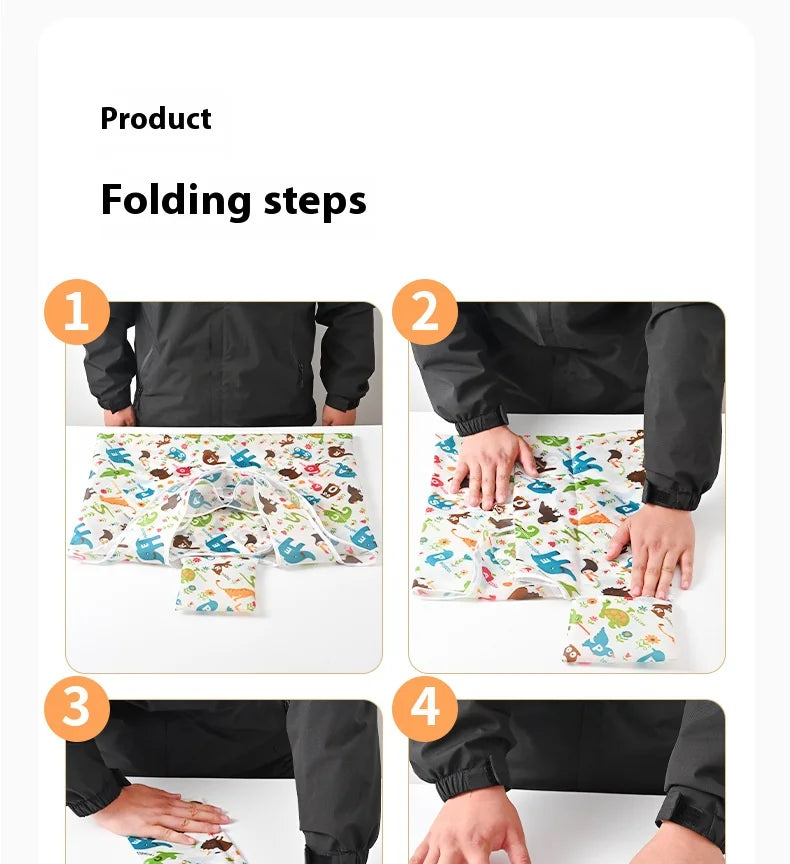 Product

Folding steps

1

2

3

4